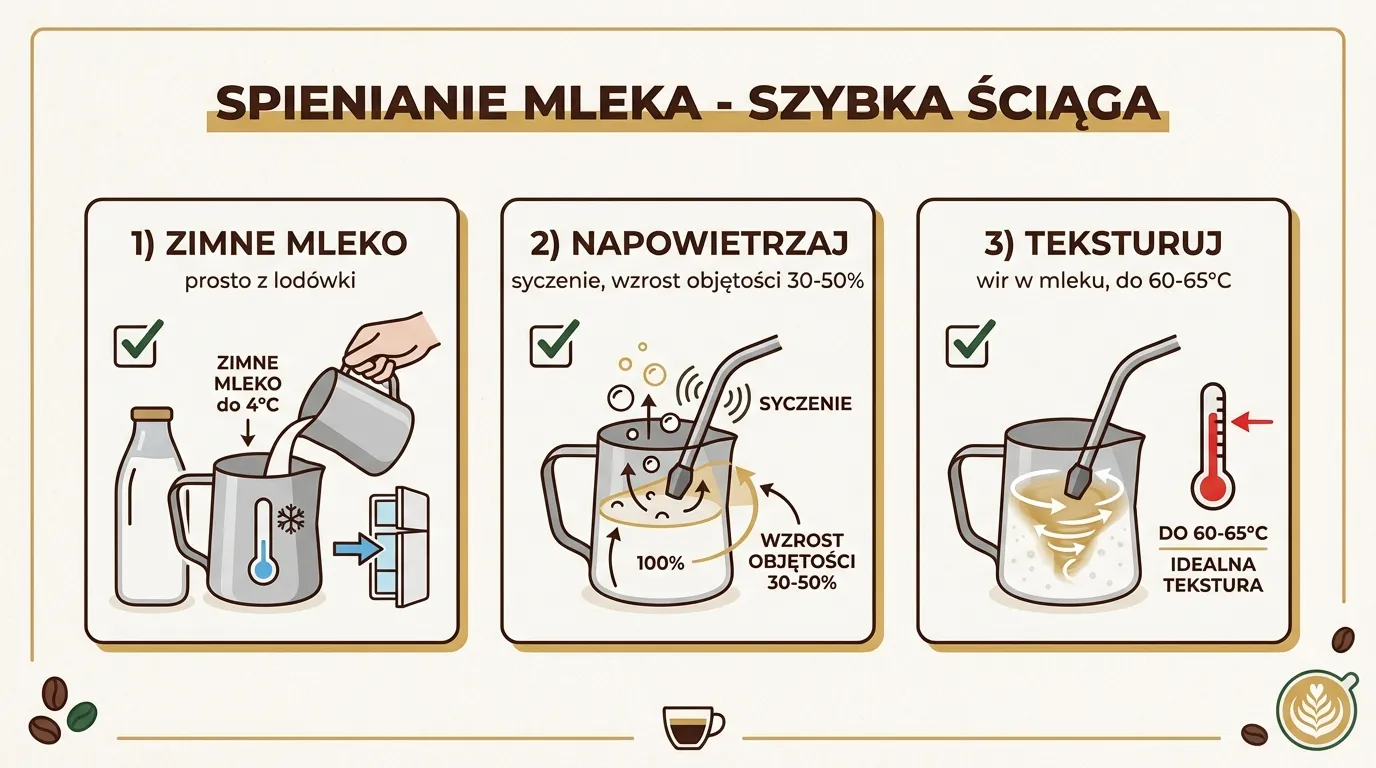 SPIENIANIE MLEKA - SZYBKA ŚCIĄGA

1) ZIMNE MLEKO
prosto z lodówki

ZIMNE MLEKO do 4°C

2) NAPOWIETRZAJ
syczenie, wzrost objętości 30-50%

SYCZENIE

100%

WZROST OBJĘTOŚCI 30-50%

3) TEKSTURUJ
wir w mleku, do 60-65°C

DO 60-65°C
IDEALNA TEKSTURA